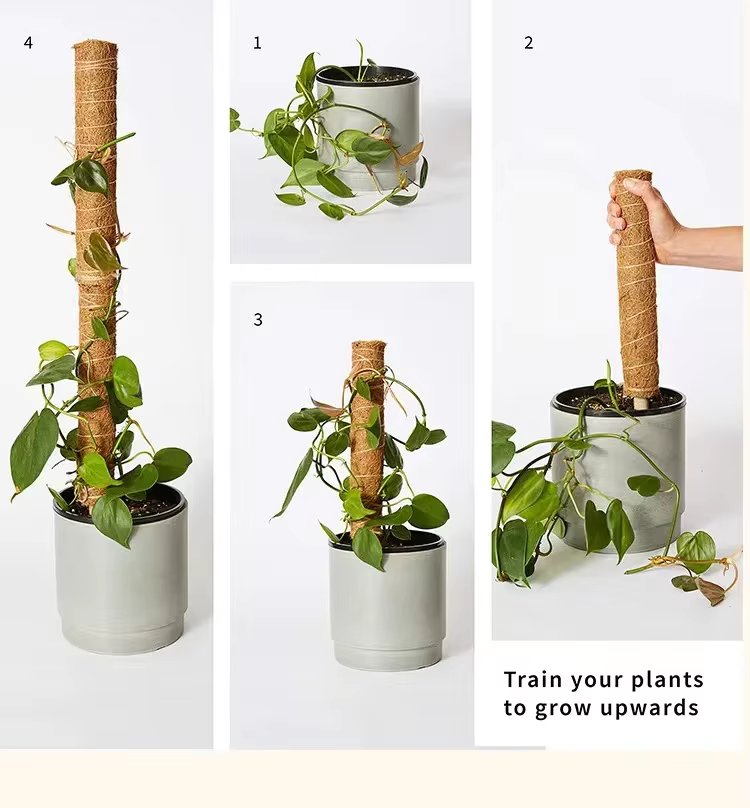 4

1

2

3

Train your plants to grow upwards