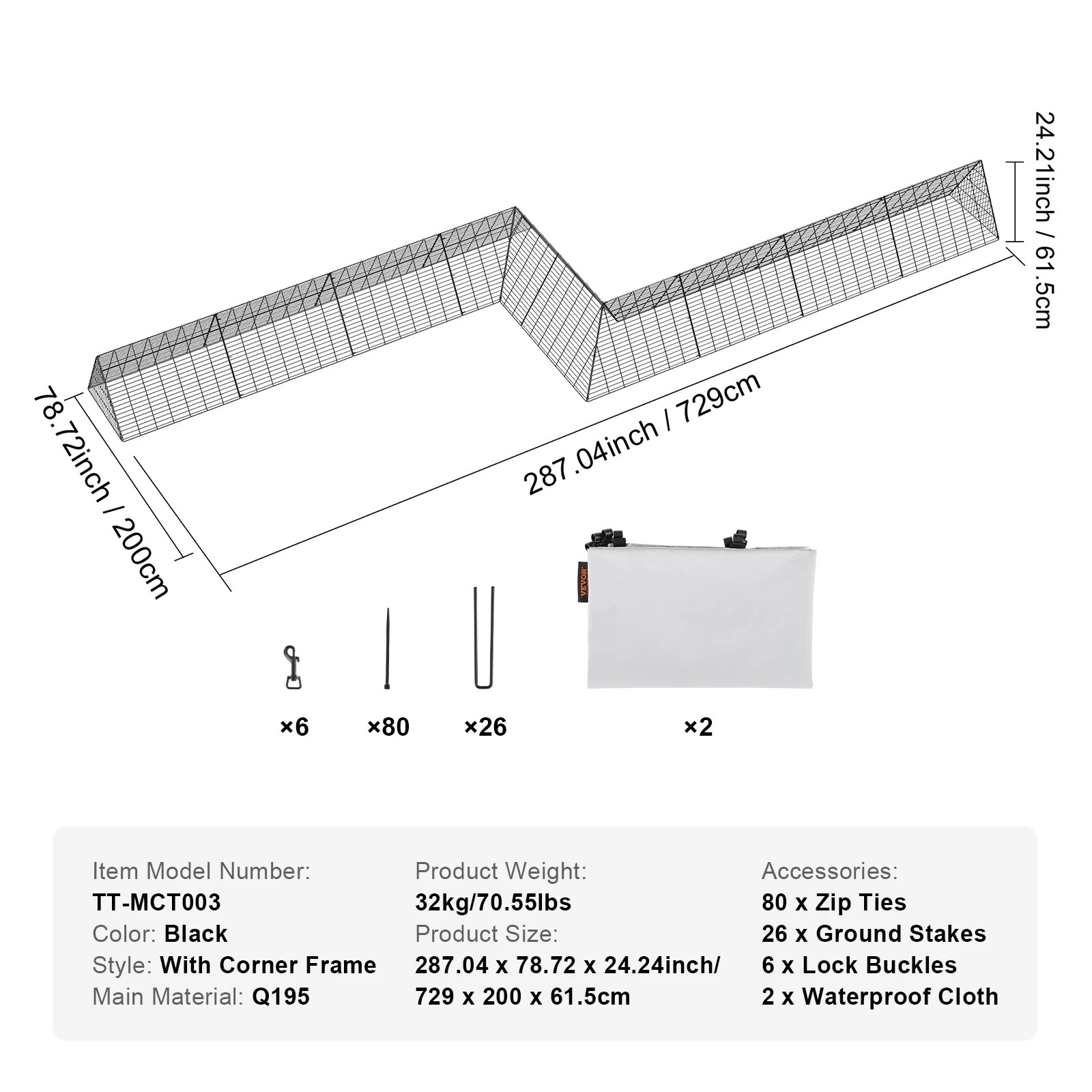 24.21inch / 61.5cm

78.72inch / 200cm

287.04inch / 729cm

VEVOR

×6

×80

×26

×2

Item Model Number:
TT-MCT003
Color: Black
Style: With Corner Frame
Main Material: Q195

Product Weight:
32kg/70.55lbs
Product Size:
287.04 x 78.72 x 24.24inch/
729 x 200 x 61.5cm

Accessories:
80 x Zip Ties
26 x Ground Stakes
6 x Lock Buckles
2 x Waterproof Cloth