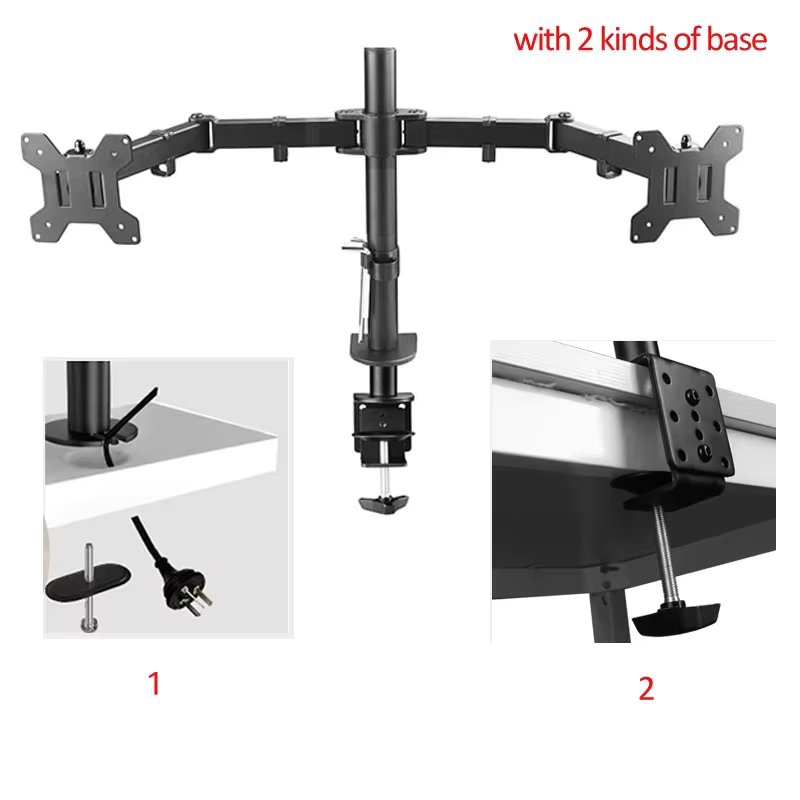 with 2 kinds of base

1

2