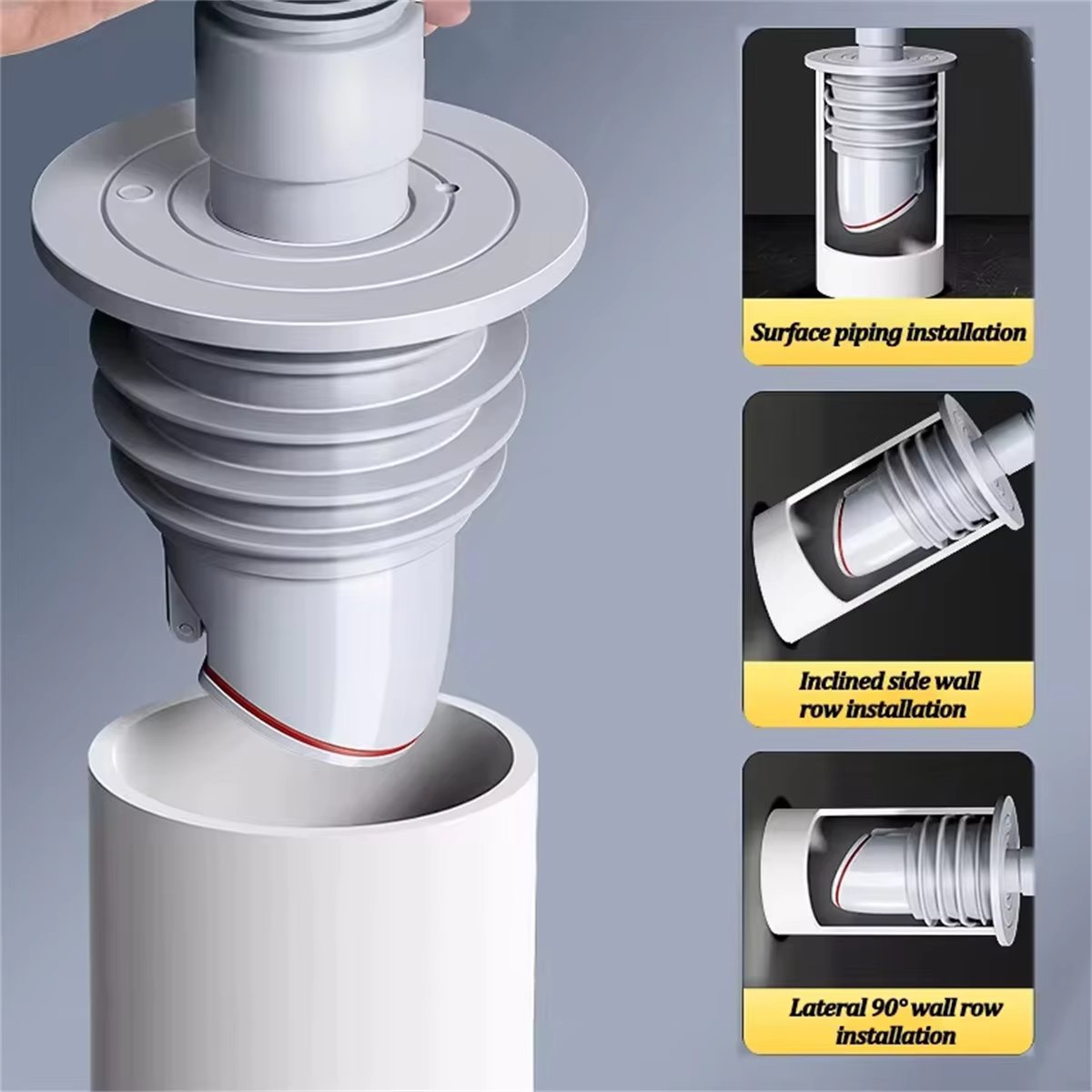 Surface piping installation

Inclined side wall row installation

Lateral 90° wall row installation