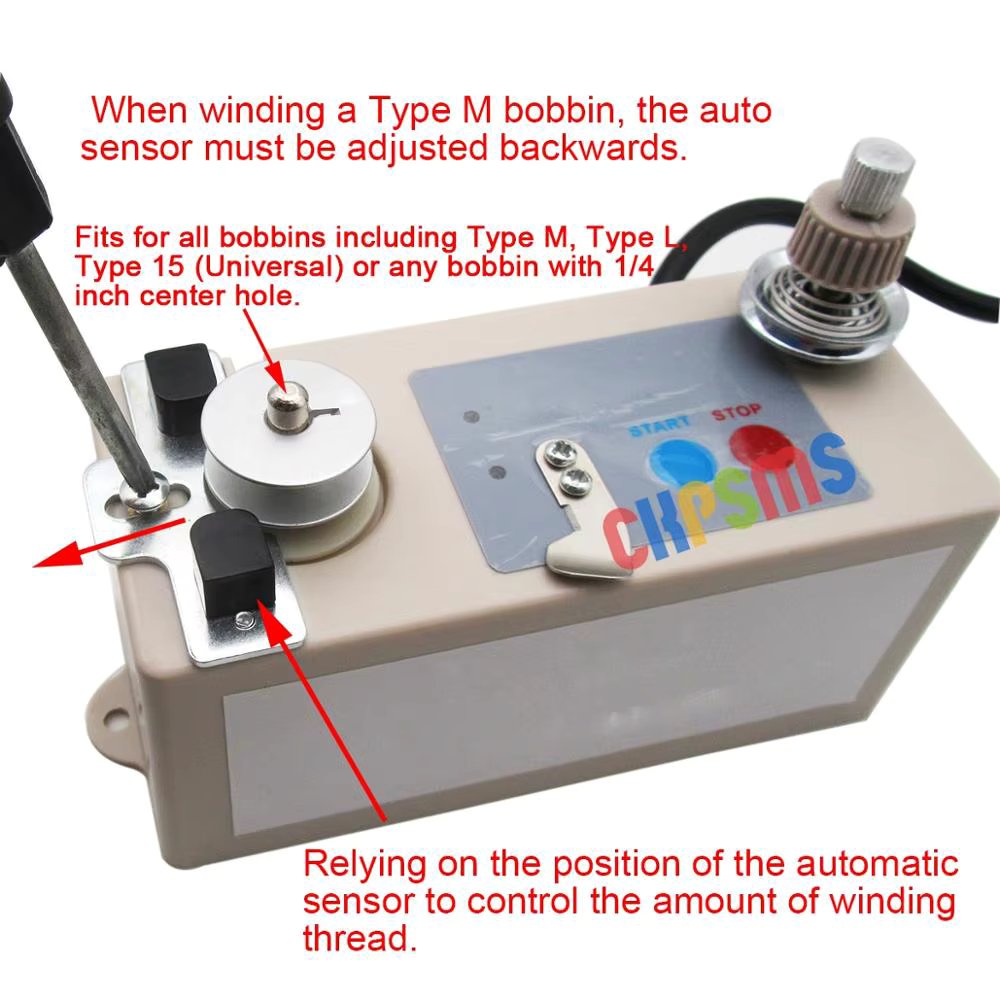 When winding a Type M bobbin, the auto sensor must be adjusted backwards.

Fits for all bobbins including Type M, Type L, Type 15 (Universal) or any bobbin with 1/4 inch center hole.

START STOP

CKPSMS

Relying on the position of the automatic sensor to control the amount of winding thread.