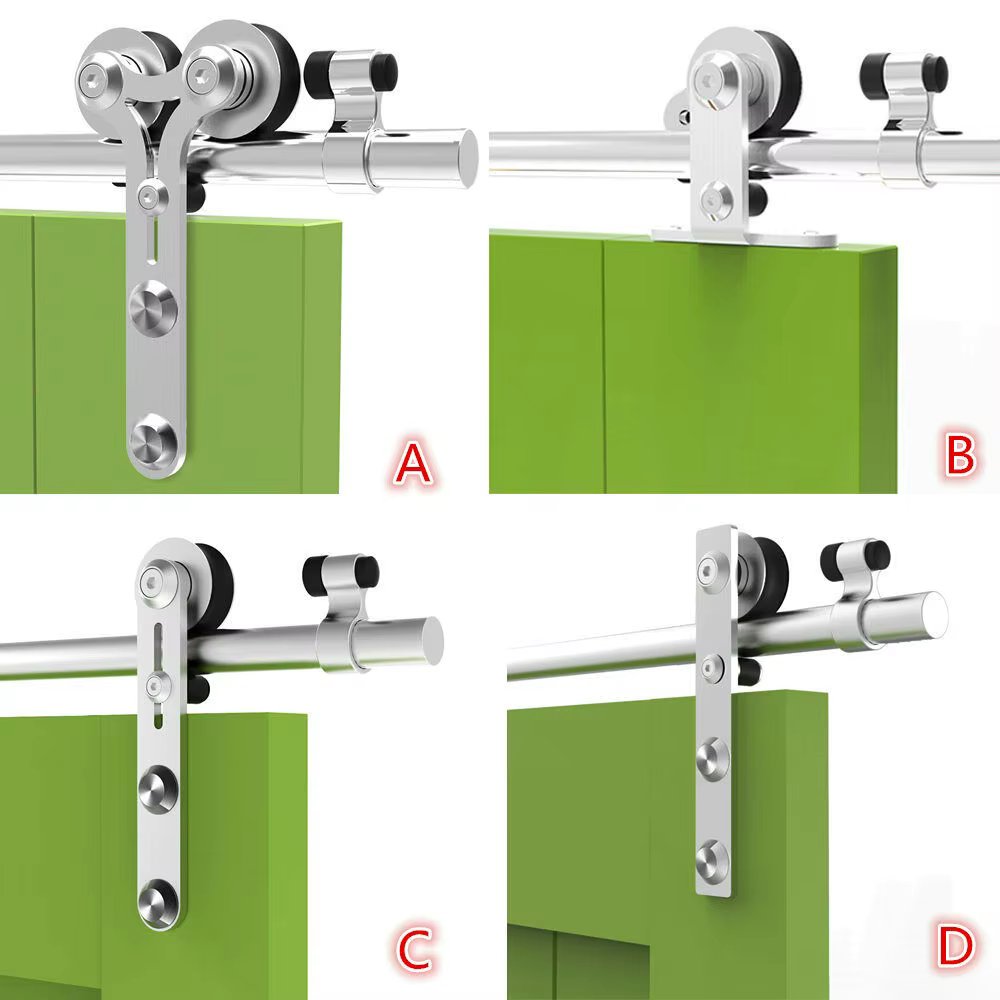 A

B

C

D