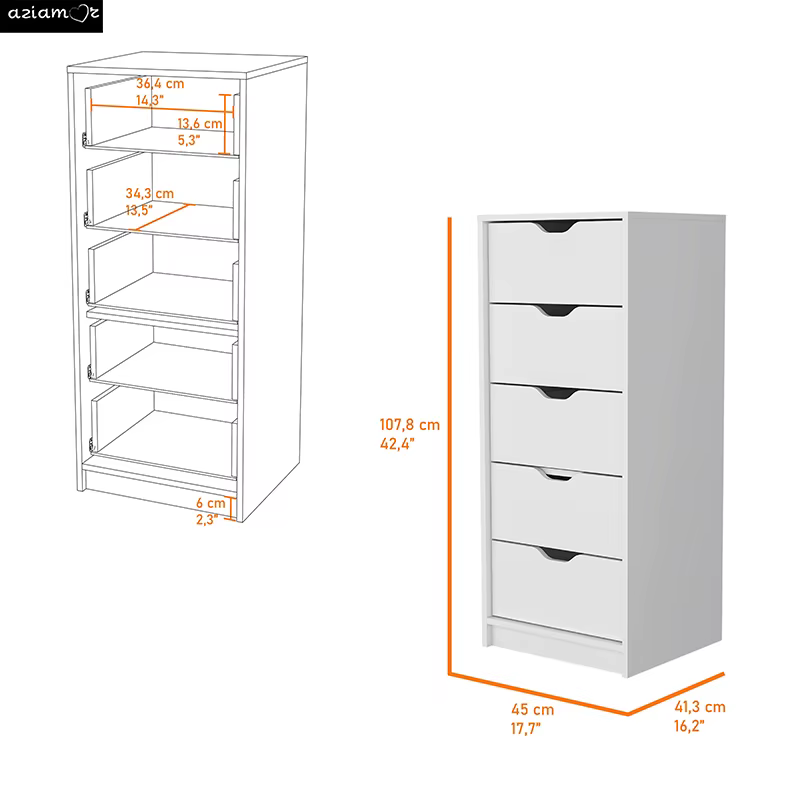 aziamor

36,4 cm
14,3"

13,6 cm
5,3"

34,3 cm
13,5"

6 cm
2,3"

107,8 cm
42,4"

45 cm
17,7"

41,3 cm
16,2"