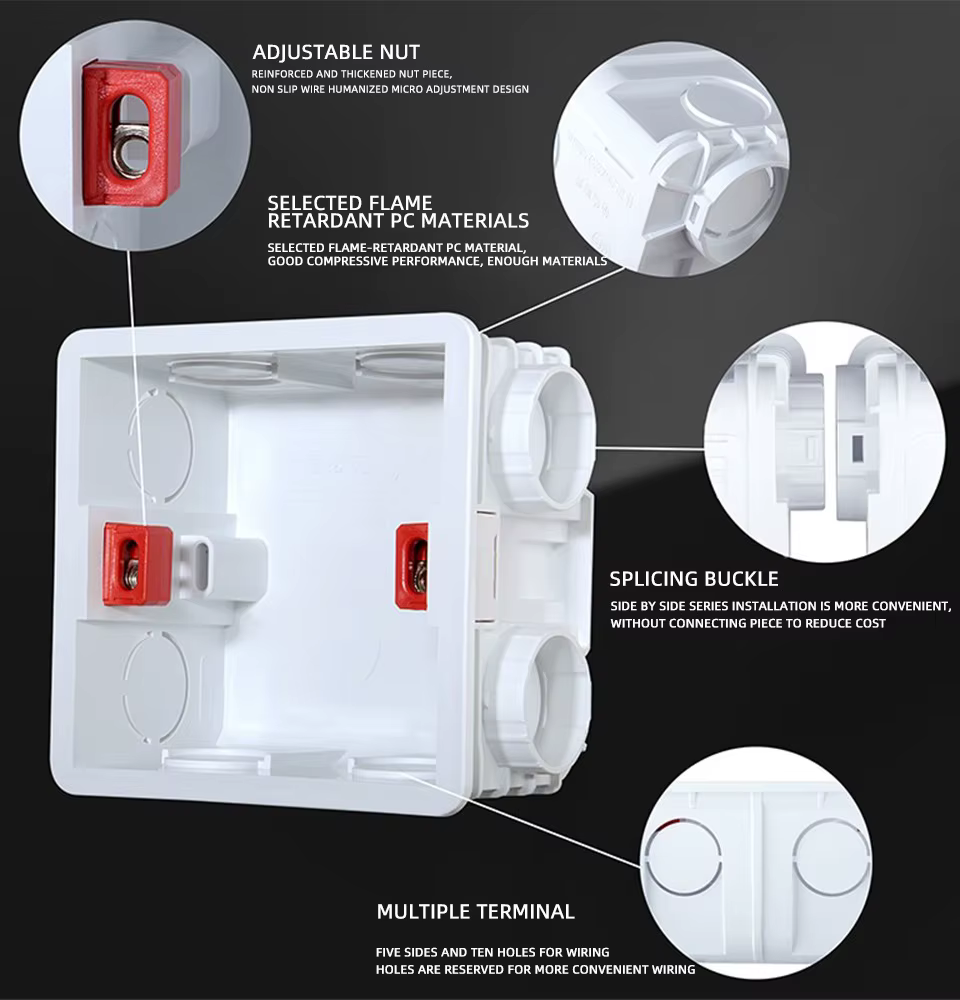 ADJUSTABLE NUT
REINFORCED AND THICKENED NUT PIECE, NON SLIP WIRE HUMANIZED MICRO ADJUSTMENT DESIGN

SELECTED FLAME RETARDANT PC MATERIALS
SELECTED FLAME-RETARDANT PC MATERIAL, GOOD COMPRESSIVE PERFORMANCE, ENOUGH MATERIALS

SPLICING BUCKLE
SIDE BY SIDE SERIES INSTALLATION IS MORE CONVENIENT, WITHOUT CONNECTING PIECE TO REDUCE COST

MULTIPLE TERMINAL
FIVE SIDES AND TEN HOLES FOR WIRING
HOLES ARE RESERVED FOR MORE CONVENIENT WIRING