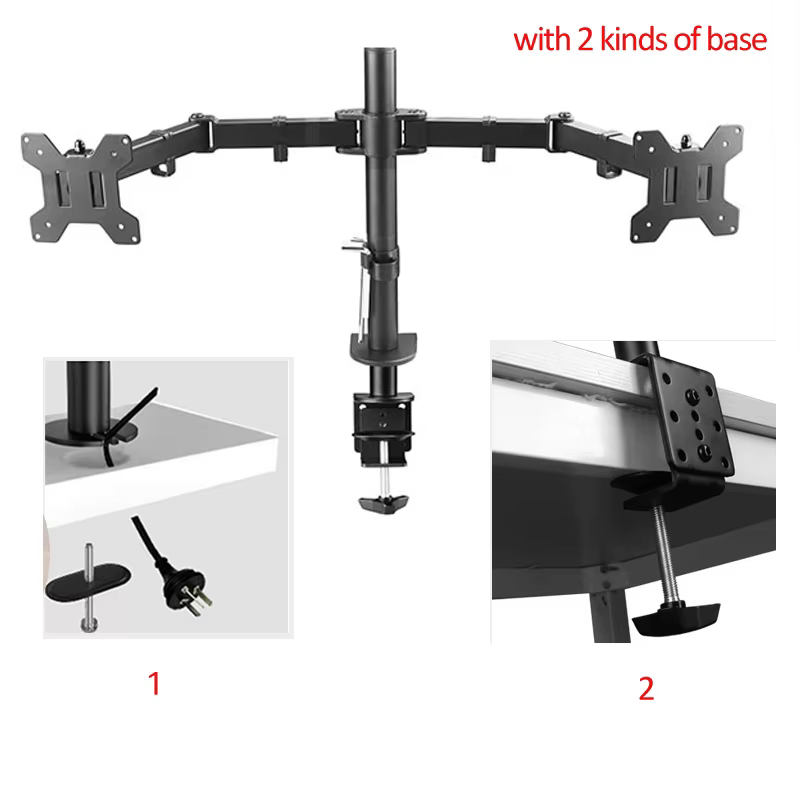 with 2 kinds of base

1

2