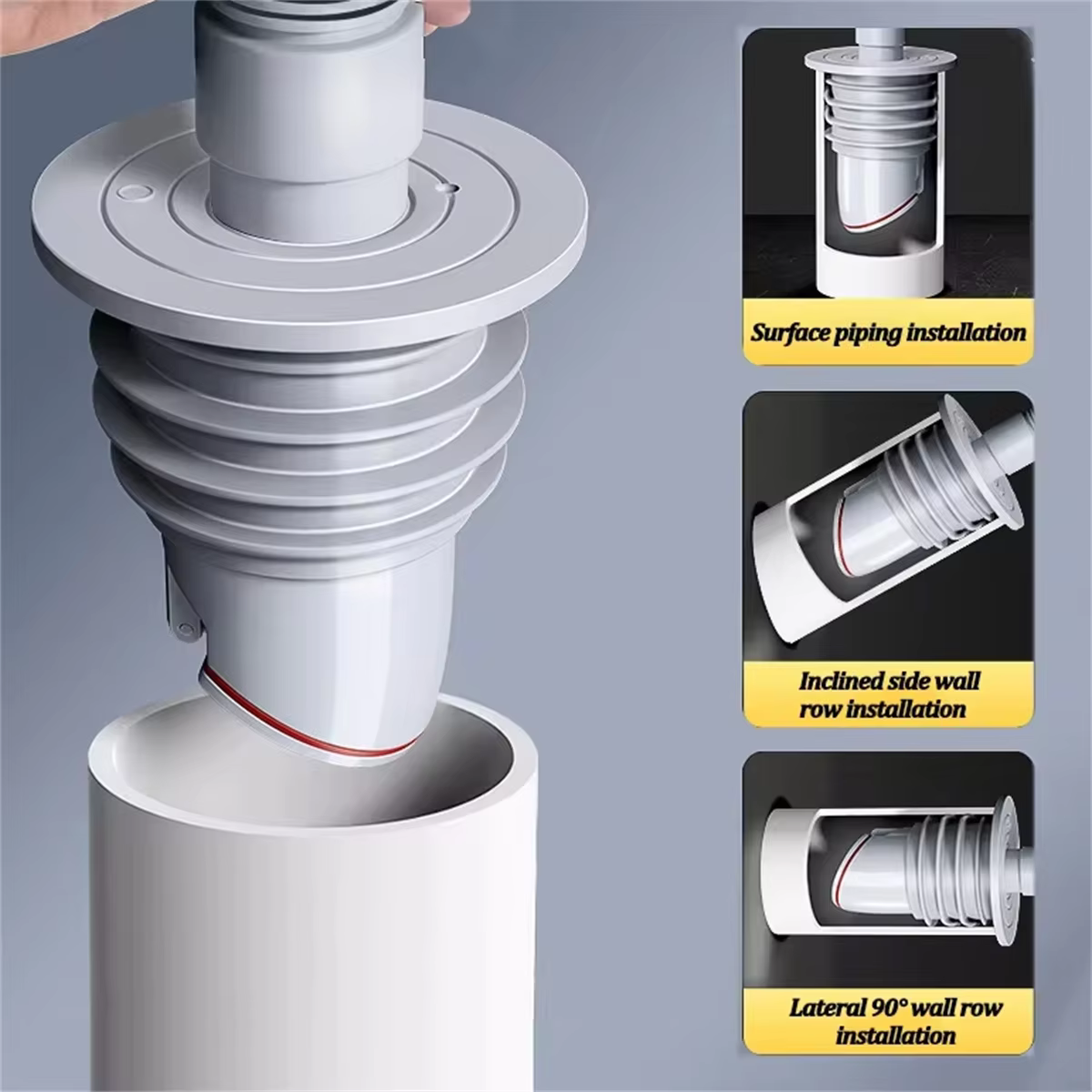 Surface piping installation

Inclined side wall row installation

Lateral 90° wall row installation