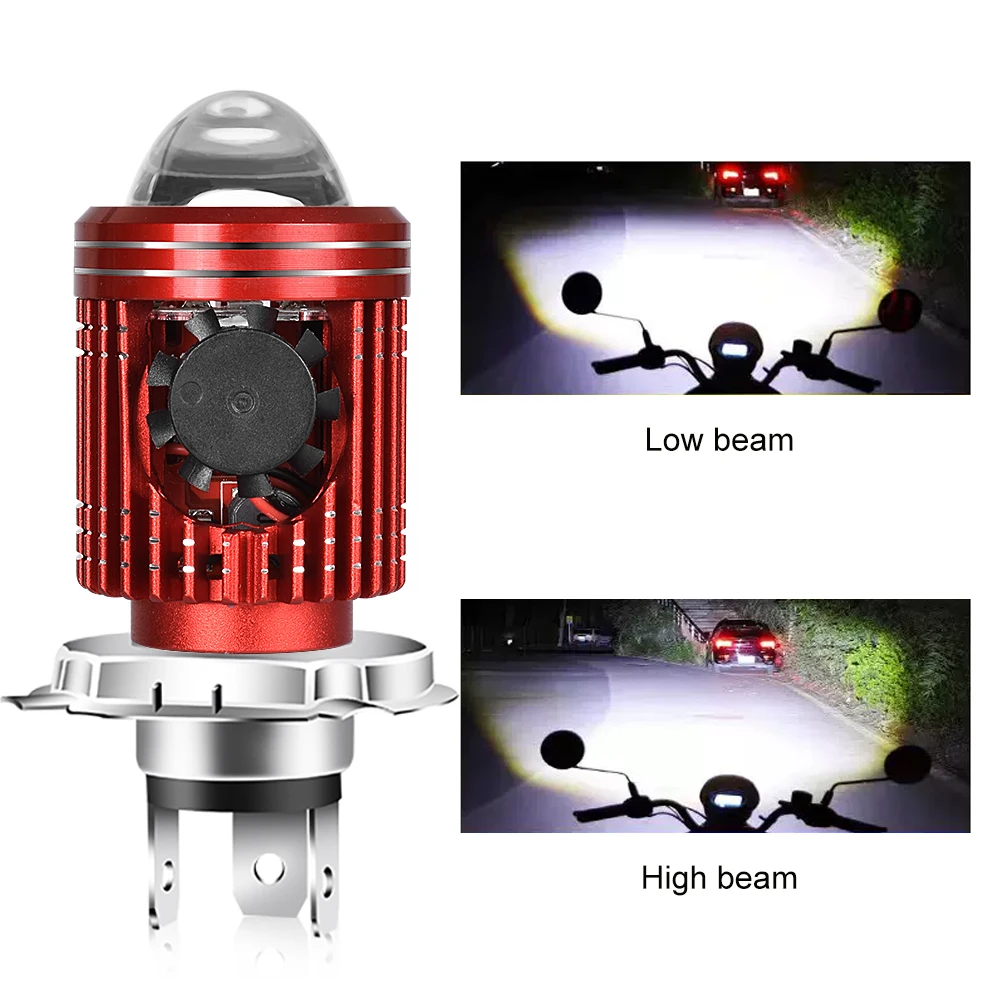 Low beam

High beam